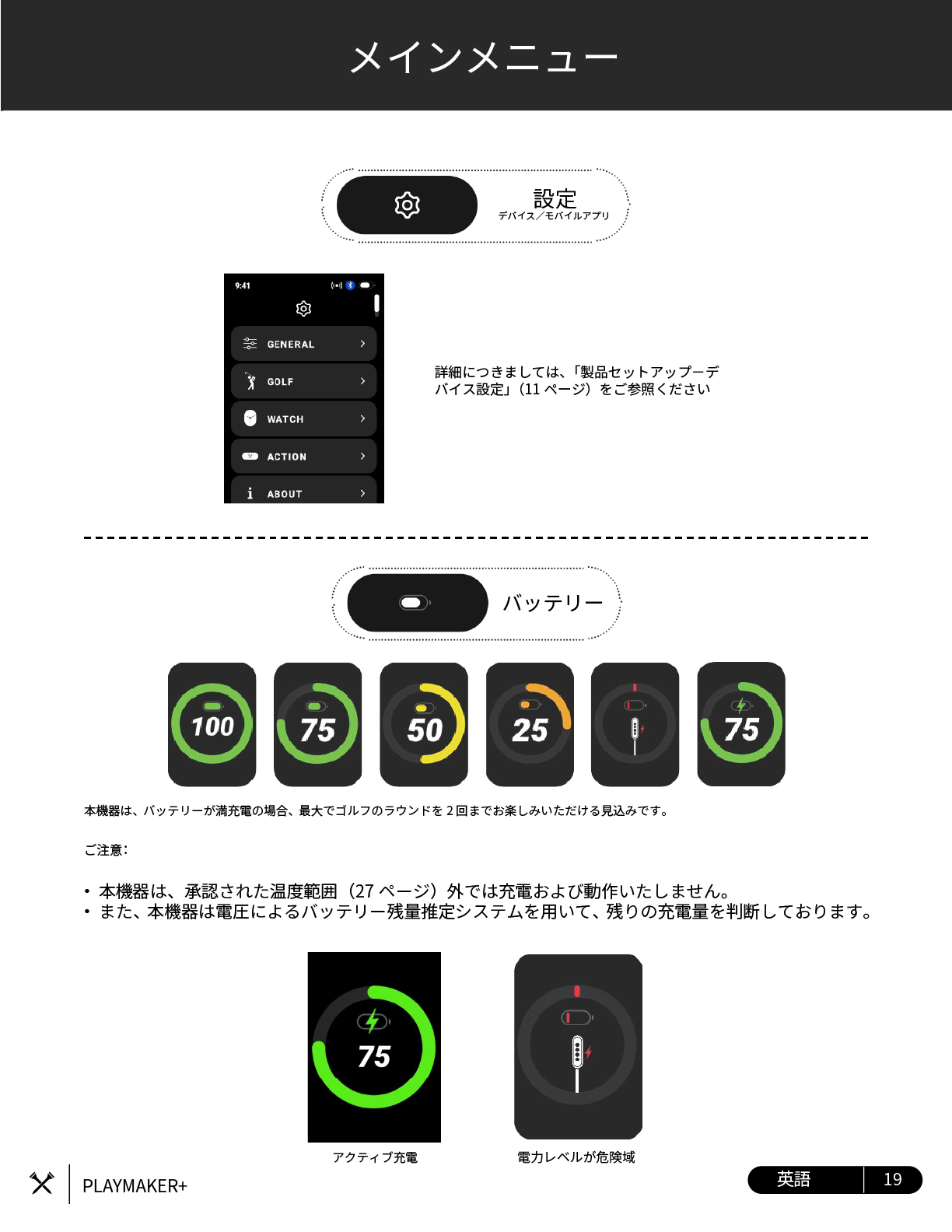 メインメニュー

設定
デバイス／モバイルアプリ

9:41

GENERAL
GOLF
WATCH
ACTION
ABOUT

詳細につきましては、「製品セットアップーデバイス設定」（11 ページ）をご参照ください

バッテリー

100
75
50
25
75

本機器は、バッテリーが満充電の場合、最大でゴルフのラウンドを 2 回までお楽しみいただける見込みです。

ご注意：

• 本機器は、承認された温度範囲（27 ページ）外では充電および動作いたしません。
• また、本機器は電圧によるバッテリー残量推定システムを用いて、残りの充電量を判断しております。

75
アクティブ充電

電力レベルが危険域

PLAYMAKER+

英語 19